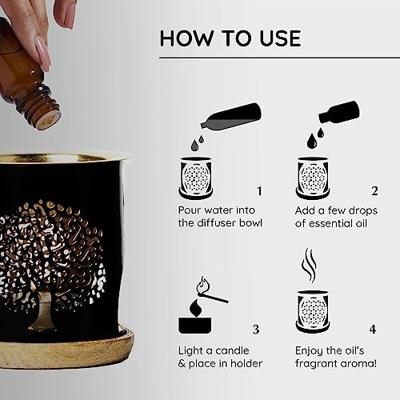 HOW TO USE

1
Pour water into the diffuser bowl

2
Add a few drops of essential oil

3
Light a candle & place in holder

4
Enjoy the oil's fragrant aroma!