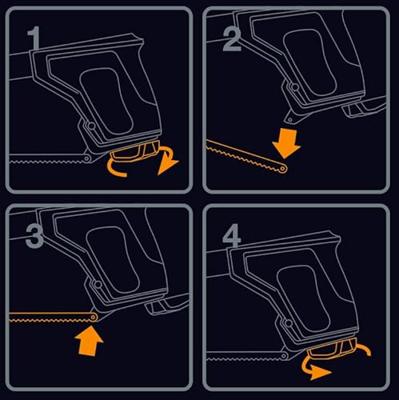 1

2

3

4