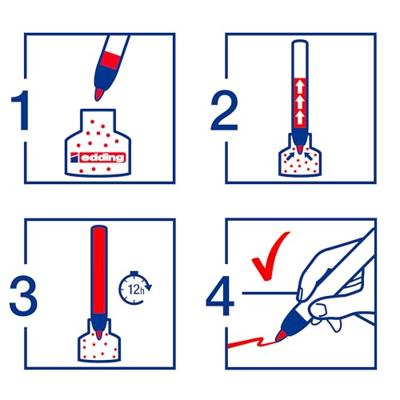 1

edding

2

3

12h

4