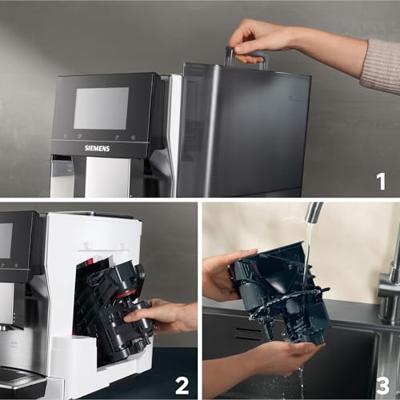 SIEMENS

1

2

3