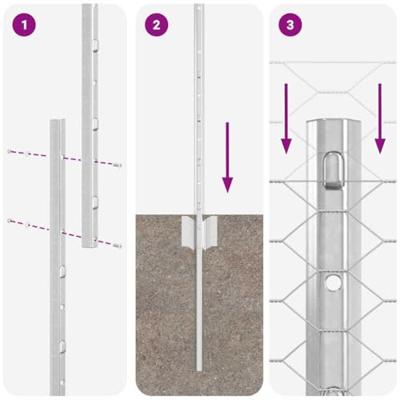 1

2

3