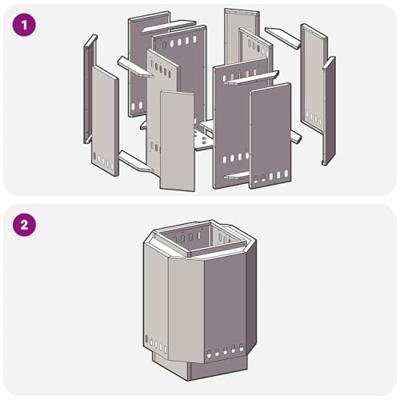 1

2