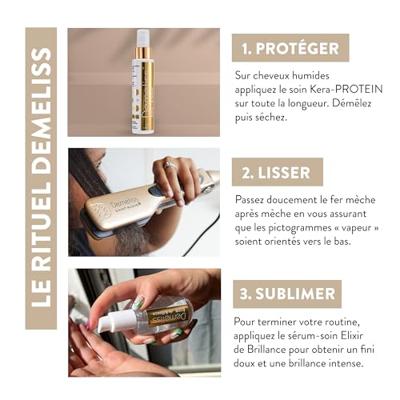 LE RITUEL DEMELISS

1. PROTÉGER

Sur cheveux humides appliquez le soin Kera-PROTEIN sur toute la longueur. Démêlez puis séchez.

Demeliss

2. LISSER

Passez doucement le fer mèche après mèche en vous assurant que les pictogrammes « vapeur » soient orientés vers le bas.

Demeliss

3. SUBLIMER

Pour terminer votre routine, appliquez le sérum-soin Elixir de Brillance pour obtenir un fini doux et une brillance intense.