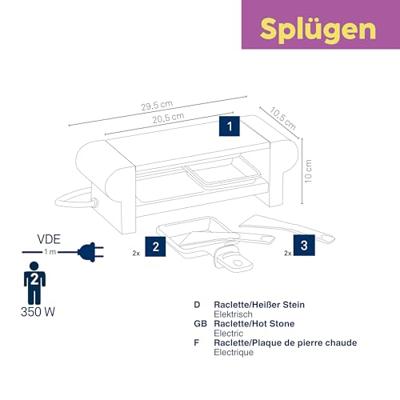 Splügen

29,5 cm
20,5 cm
10,5 cm
10 cm
1
2x 2
2x 3

VDE
1 m
2
350 W

D Raclette/Heißer Stein
Elektrisch
GB Raclette/Hot Stone
Electric
F Raclette/Plaque de pierre chaude
Electrique