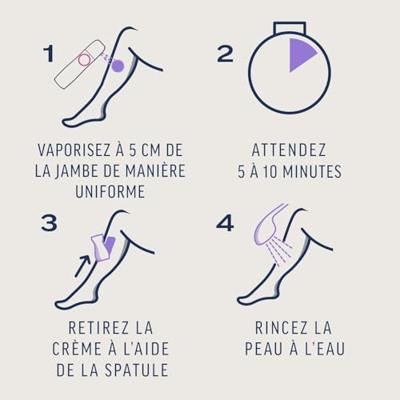 1

VAPORISEZ À 5 CM DE LA JAMBE DE MANIÈRE UNIFORME

2

ATTENDEZ 5 À 10 MINUTES

3

RETIREZ LA CRÈME À L'AIDE DE LA SPATULE

4

RINCEZ LA PEAU À L'EAU