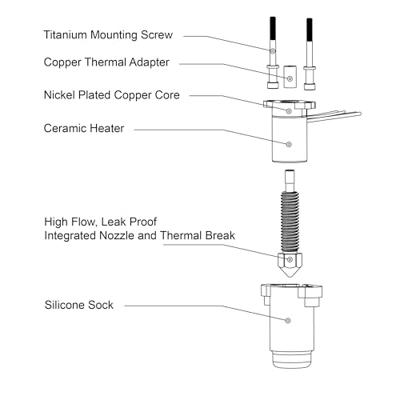 Titanium Mounting Screw

Copper Thermal Adapter

Nickel Plated Copper Core

Ceramic Heater

High Flow, Leak Proof
Integrated Nozzle and Thermal Break

Silicone Sock