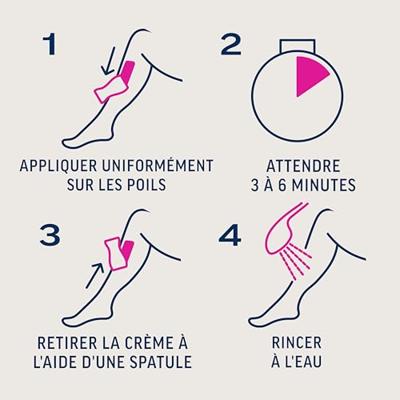 1

APPLIQUER UNIFORMÉMENT SUR LES POILS

2

ATTENDRE 3 À 6 MINUTES

3

RETIRER LA CRÈME À L'AIDE D'UNE SPATULE

4

RINCER À L'EAU