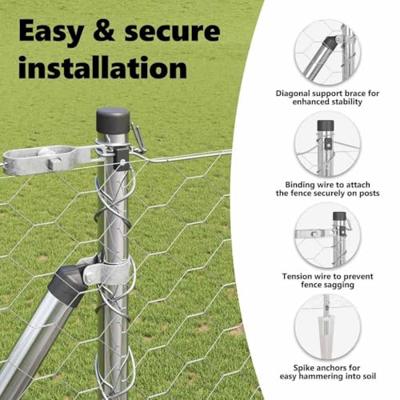 Easy & secure installation

Diagonal support brace for enhanced stability

Binding wire to attach the fence securely on posts

Tension wire to prevent fence sagging

Spike anchors for easy hammering into soil