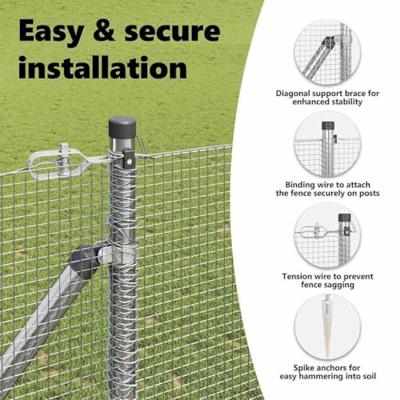 Easy & secure installation

Diagonal support brace for enhanced stability

Binding wire to attach the fence securely on posts

Tension wire to prevent fence sagging

Spike anchors for easy hammering into soil