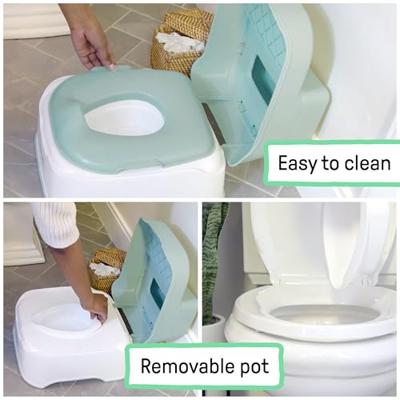 Easy to clean

Removable pot