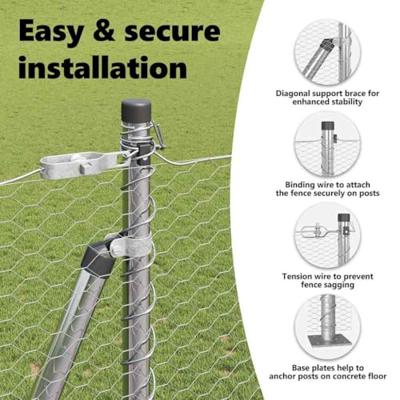 Easy & secure installation

Diagonal support brace for enhanced stability

Binding wire to attach the fence securely on posts

Tension wire to prevent fence sagging

Base plates help to anchor posts on concrete floor