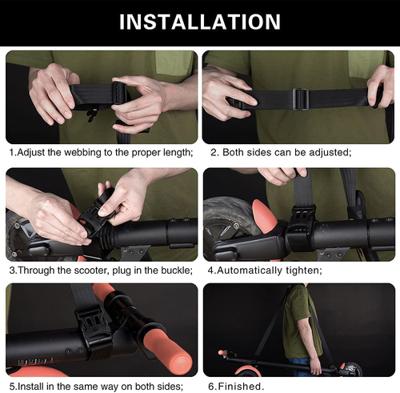 INSTALLATION

1.Adjust the webbing to the proper length;

2. Both sides can be adjusted;

3.Through the scooter, plug in the buckle;

4.Automatically tighten;

5.Install in the same way on both sides;

6.Finished.