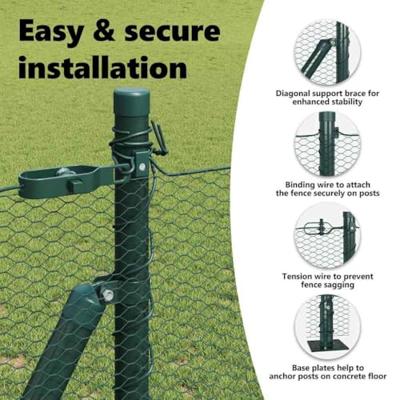 Easy & secure installation

Diagonal support brace for enhanced stability

Binding wire to attach the fence securely on posts

Tension wire to prevent fence sagging

Base plates help to anchor posts on concrete floor