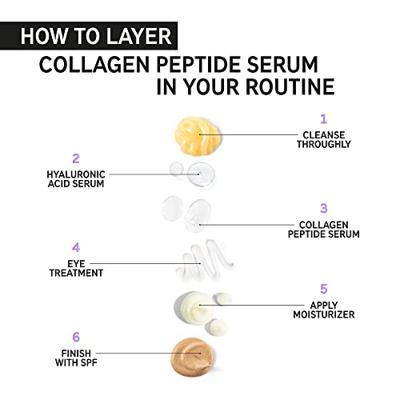 HOW TO LAYER
COLLAGEN PEPTIDE SERUM IN YOUR ROUTINE

1
CLEANSE THROUGHLY

2
HYALURONIC ACID SERUM

3
COLLAGEN PEPTIDE SERUM

4
EYE TREATMENT

5
APPLY MOISTURIZER

6
FINISH WITH SPF