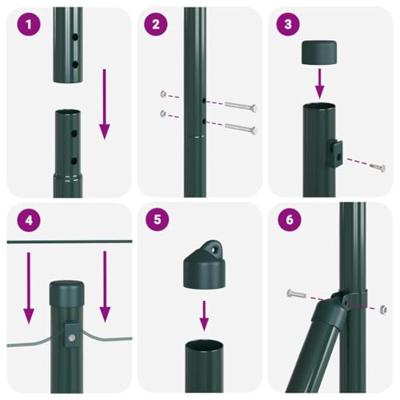 1
2
3
4
5
6