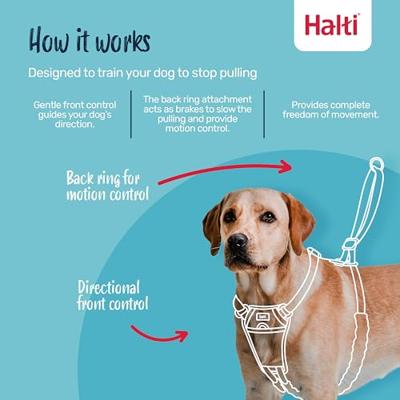 Halti

How it works

Designed to train your dog to stop pulling

Gentle front control guides your dog's direction.

The back ring attachment acts as brakes to slow the pulling and provide motion control.

Provides complete freedom of movement.

Back ring for motion control

Directional front control