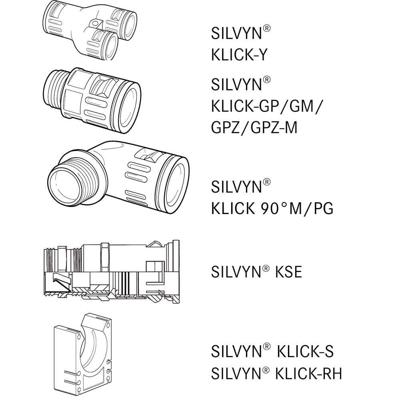 SILVYN®
KLICK-Y

SILVYN®
KLICK-GP/GM/
GPZ/GPZ-M

SILVYN®
KLICK 90°M/PG

SILVYN® KSE

SILVYN® KLICK-S
SILVYN® KLICK-RH