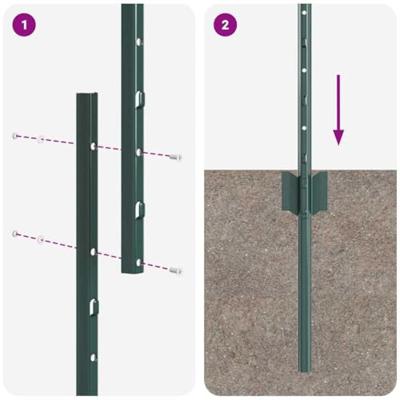 1

2