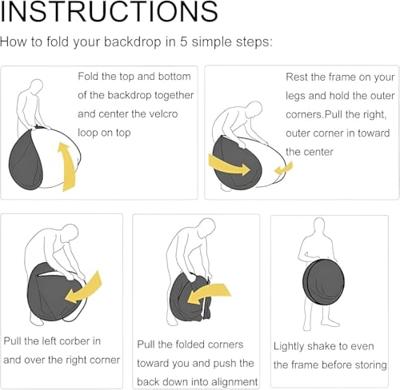 INSTRUCTIONS

How to fold your backdrop in 5 simple steps:

Fold the top and bottom of the backdrop together and center the velcro loop on top

Rest the frame on your legs and hold the outer corners.Pull the right, outer corner in toward the center

Pull the left corber in and over the right corner

Pull the folded corners toward you and push the back down into alignment

Lightly shake to even the frame before storing