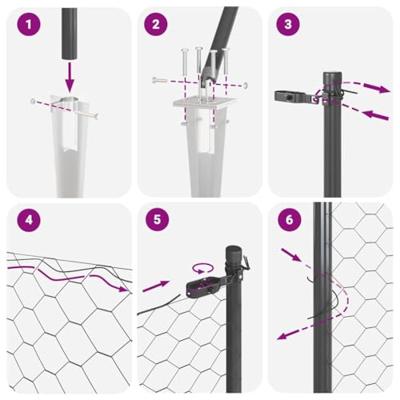 1
2
3
4
5
6