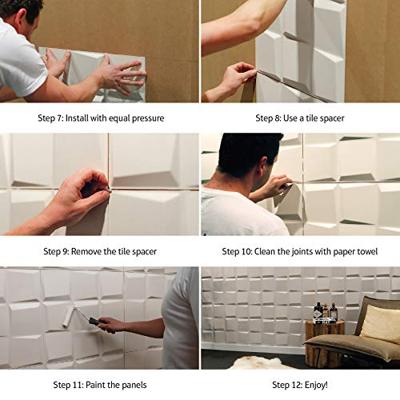 Step 7: Install with equal pressure

Step 8: Use a tile spacer

Step 9: Remove the tile spacer

Step 10: Clean the joints with paper towel

Step 11: Paint the panels

Step 12: Enjoy!