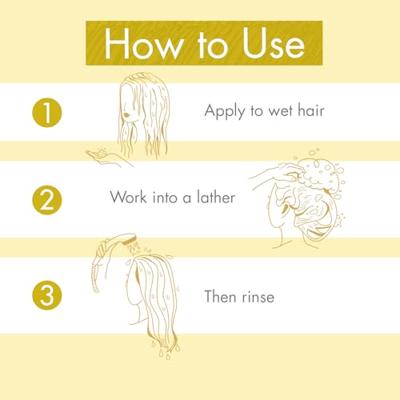 How to Use

1 Apply to wet hair

2 Work into a lather

3 Then rinse