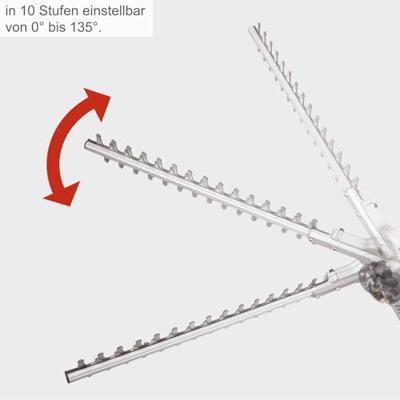 in 10 Stufen einstellbar von 0° bis 135°.