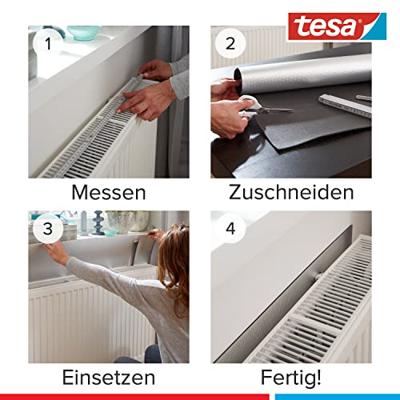 tesa

1

Messen

2

Zuschneiden

3

Einsetzen

4

Fertig!