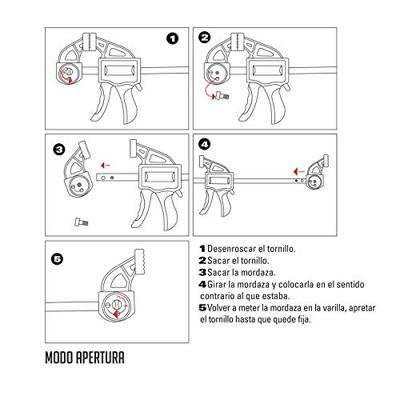 1

2

3

4

5

1 Desenroscar el tornillo.
2 Sacar el tornillo.
3 Sacar la mordaza.
4 Girar la mordaza y colocarla en el sentido contrario al que estaba.
5 Volver a meter la mordaza en la varilla, apretar el tornillo hasta que quede fija.

MODO APERTURA