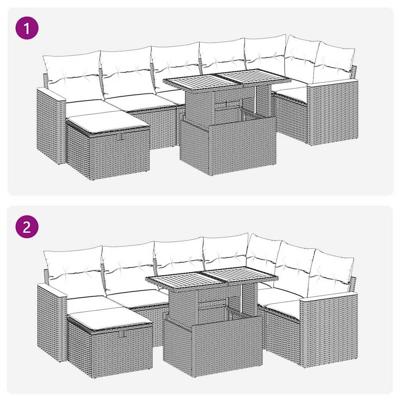 1

2