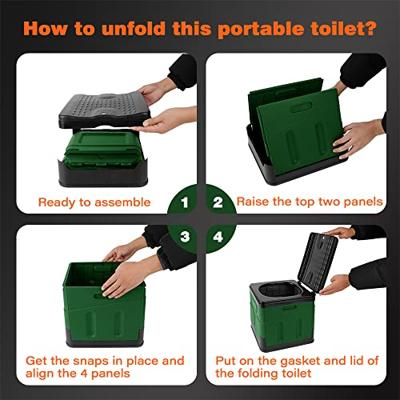 How to unfold this portable toilet?

Ready to assemble

1

2

Raise the top two panels

3

4

Get the snaps in place and align the 4 panels

Put on the gasket and lid of the folding toilet