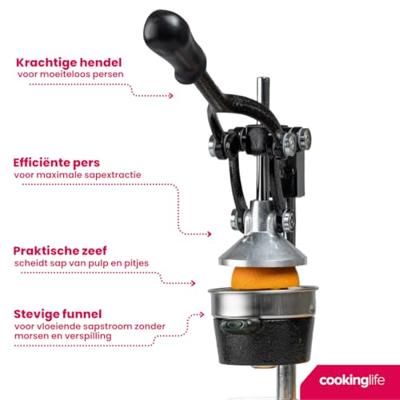 Krachtige hendel
voor moeiteloos persen

Efficiënte pers
voor maximale sapextractie

Praktische zeef
scheidt sap van pulp en pitjes

Stevige funnel
voor vloeiende sapstroom zonder morsen en verspilling

cookinglife