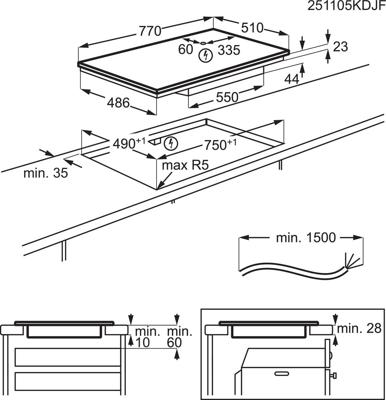 251105KDJF

770

510

60

335

23

44

486

550

$490^{+1}$

$750^{+1}$

min. 35

max R5

min. 1500

min. 10

min. 60

min. 28