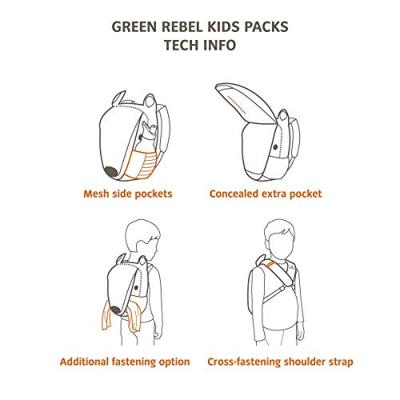 GREEN REBEL KIDS PACKS
TECH INFO

Mesh side pockets

Concealed extra pocket

Additional fastening option

Cross-fastening shoulder strap