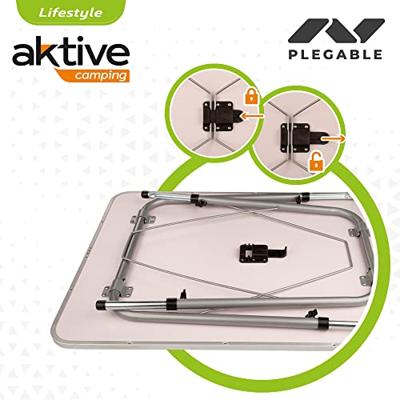 Lifestyle

aktive
camping

PLEGABLE