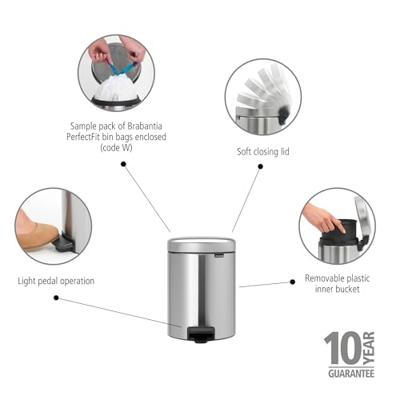 Sample pack of Brabantia PerfectFit bin bags enclosed (code W)

Soft closing lid

Light pedal operation

Removable plastic inner bucket

10 YEAR GUARANTEE