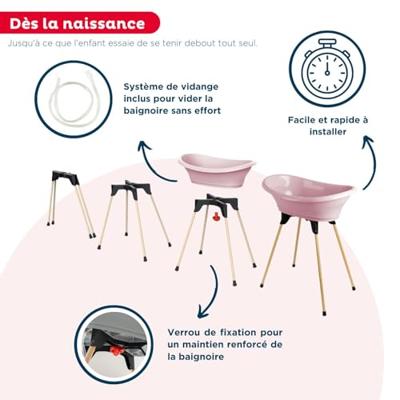 Dès la naissance

Jusqu'à ce que l'enfant essaie de se tenir debout tout seul.

Système de vidange inclus pour vider la baignoire sans effort

Facile et rapide à installer

Verrou de fixation pour un maintien renforcé de la baignoire