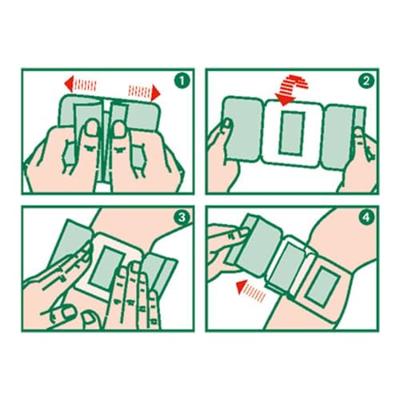 1

2

3

4