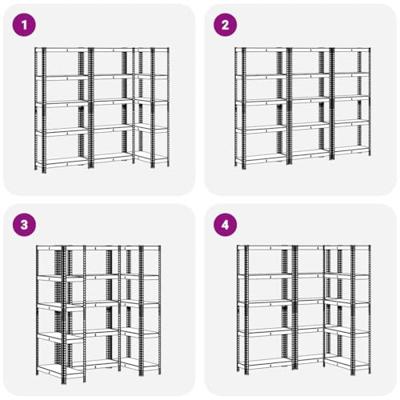 1

2

3

4