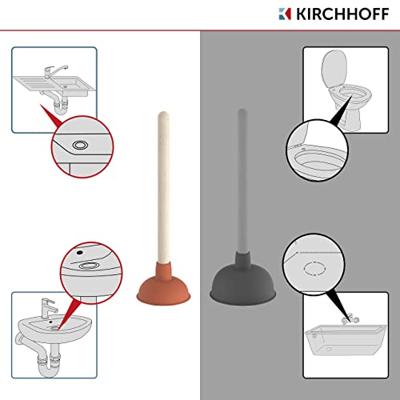 KIRCHHOFF