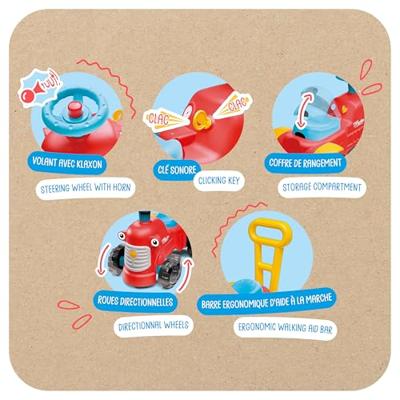 TUUT!

VOLANT AVEC KLAXON

STEERING WHEEL WITH HORN

CLAC CLAC

CLÉ SONORE

CLICKING KEY

COFFRE DE RANGEMENT

STORAGE COMPARTMENT

ROUES DIRECTIONNELLES

DIRECTIONNAL WHEELS

BARRE ERGONOMIQUE D'AIDE À LA MARCHE

ERGONOMIC WALKING AID BAR