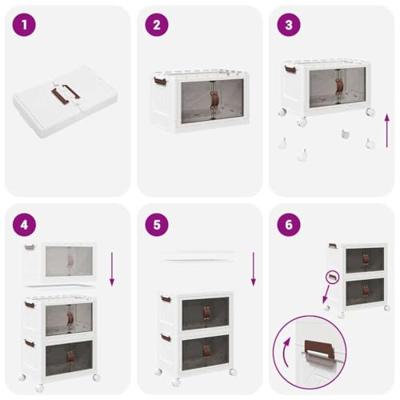 1
2
3
4
5
6