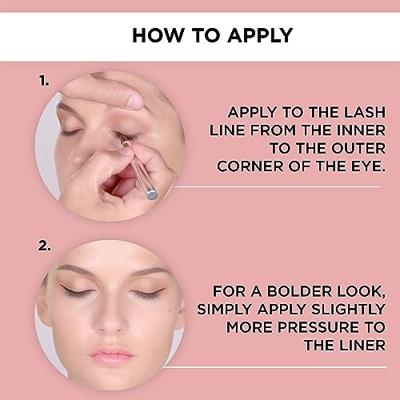 HOW TO APPLY

1.

APPLY TO THE LASH LINE FROM THE INNER TO THE OUTER CORNER OF THE EYE.

2.

FOR A BOLDER LOOK, SIMPLY APPLY SLIGHTLY MORE PRESSURE TO THE LINER