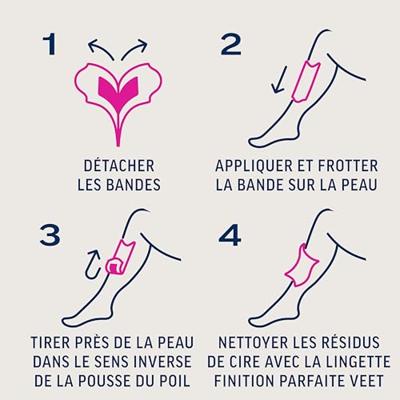 1

DÉTACHER LES BANDES

2

APPLIQUER ET FROTTER LA BANDE SUR LA PEAU

3

TIRER PRÈS DE LA PEAU DANS LE SENS INVERSE DE LA POUSSE DU POIL

4

NETTOYER LES RÉSIDUS DE CIRE AVEC LA LINGETTE FINITION PARFAITE VEET