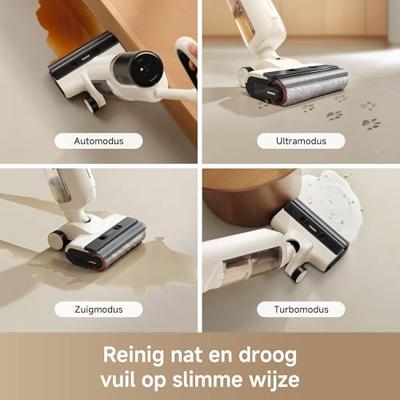 Automodus

Ultramodus

Zuigmodus

Turbomodus

Reinig nat en droog vuil op slimme wijze