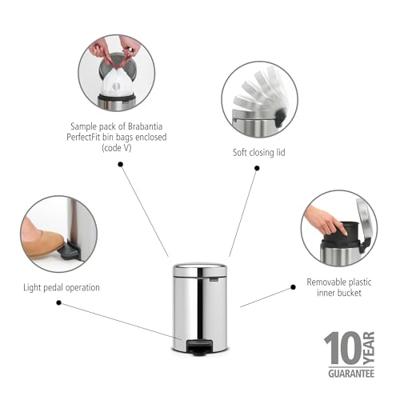 Sample pack of Brabantia PerfectFit bin bags enclosed (code V)

Soft closing lid

Light pedal operation

Removable plastic inner bucket

10 YEAR GUARANTEE