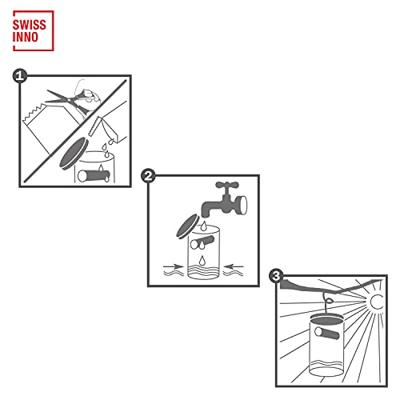 SWISS INNO

1

2

3