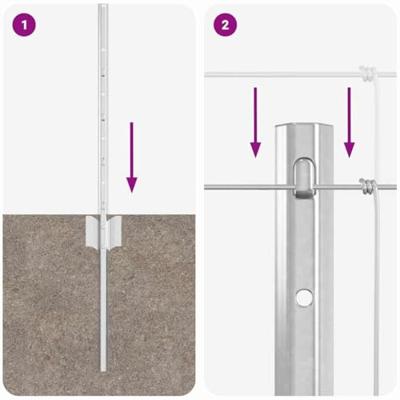 1

2