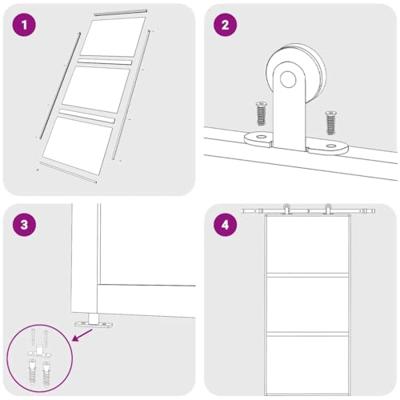 1

2

3

4