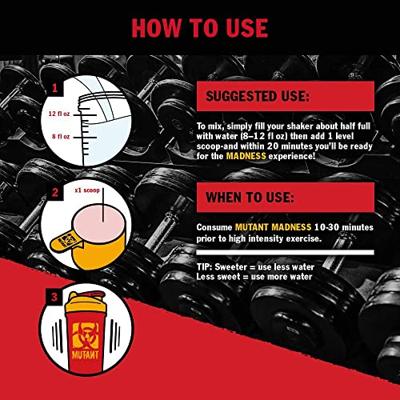 HOW TO USE

1

12 fl oz

8 fl oz

2

x1 scoop

3

MUTANT

SUGGESTED USE:

To mix, simply fill your shaker about half full with water (8–12 fl oz) then add 1 level scoop-and within 20 minutes you'll be ready for the MADNESS experience!

WHEN TO USE:

Consume MUTANT MADNESS 10-30 minutes prior to high intensity exercise.

TIP: Sweeter = use less water
Less sweet = use more water